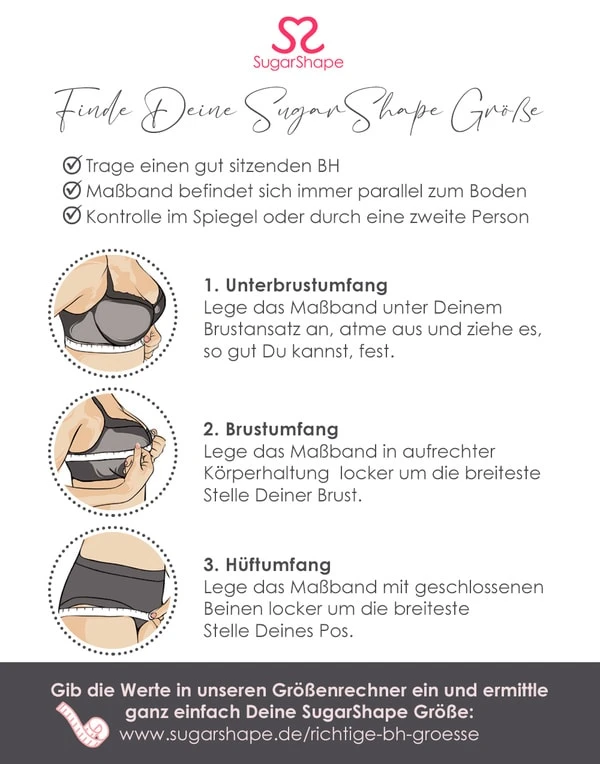 SugarShape

Finde Deine SugarShape Größe

Trage einen gut sitzenden BH
Maßband befindet sich immer parallel zum Boden
Kontrolle im Spiegel oder durch eine zweite Person

1. Unterbrustumfang
Lege das Maßband unter Deinem Brustansatz an, atme aus und ziehe es, so gut Du kannst, fest.

2. Brustumfang
Lege das Maßband in aufrechter Körperhaltung locker um die breiteste Stelle Deiner Brust.

3. Hüftumfang
Lege das Maßband mit geschlossenen Beinen locker um die breiteste Stelle Deines Pos.

Gib die Werte in unseren Größenrechner ein und ermittle ganz einfach Deine SugarShape Größe:
www.sugarshape.de/richtige-bh-groesse